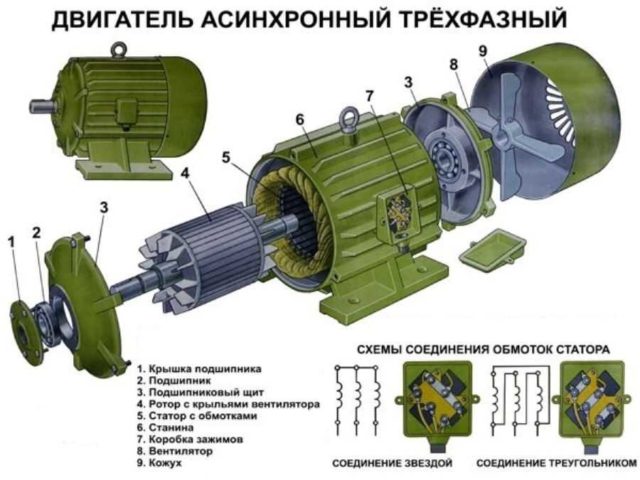 ДВИГАТЕЛЬ АСИНХРОННЫЙ ТРЁХФАЗНЫЙ

9
8
3
7
6
5
4
3
2
1

1. Крышка подшипника
2. Подшипник
3. Подшипниковый щит
4. Ротор с крыльями вентилятора
5. Статор с обмотками
6. Станина
7. Коробка зажимов
8. Вентилятор
9. Кожух

СХЕМЫ СОЕДИНЕНИЯ ОБМОТОК СТАТОРА

СОЕДИНЕНИЕ ЗВЕЗДОЙ

СОЕДИНЕНИЕ ТРЕУГОЛЬНИКОМ